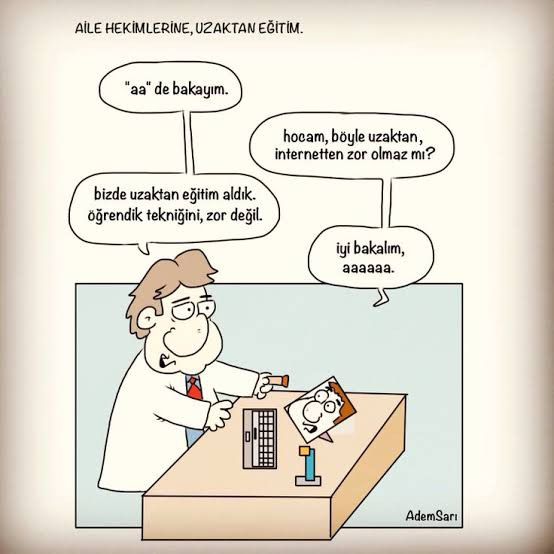 AİLE HEKİMLERİNE, UZAKTAN EĞİTİM.

"aa" de bakayım.

hocam, böyle uzaktan, internetten zor olmaz mı?

bizde uzaktan eğitim aldık. öğrendik tekniğini, zor değil.

iyi bakalım, aaaaaa.

AdemSarı