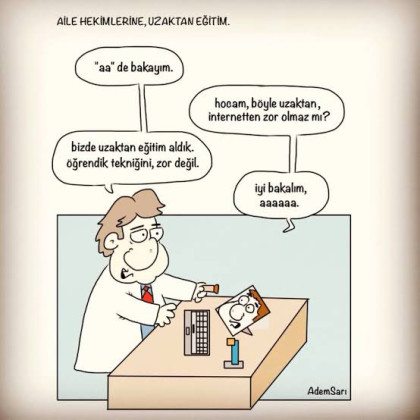 AİLE HEKİMLERİNE, UZAKTAN EĞİTİM.

"aa" de bakayım.

hocam, böyle uzaktan, internetten zor olmaz mı?

bizde uzaktan eğitim aldık. öğrendik tekniğini, zor değil.

iyi bakalım, aaaaaa.

AdemSarı