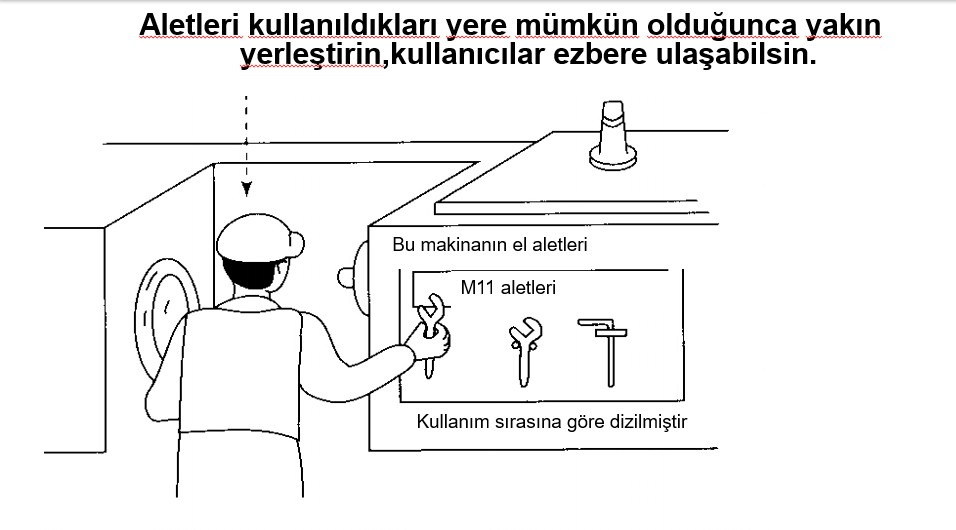 Aletleri kullanıldıkları yere mümkün olduğunca yakın yerleştirin,kullanıcılar ezbere ulaşabilsin.

Bu makinanın el aletleri

M11 aletleri

Kullanım sırasına göre dizilmiştir