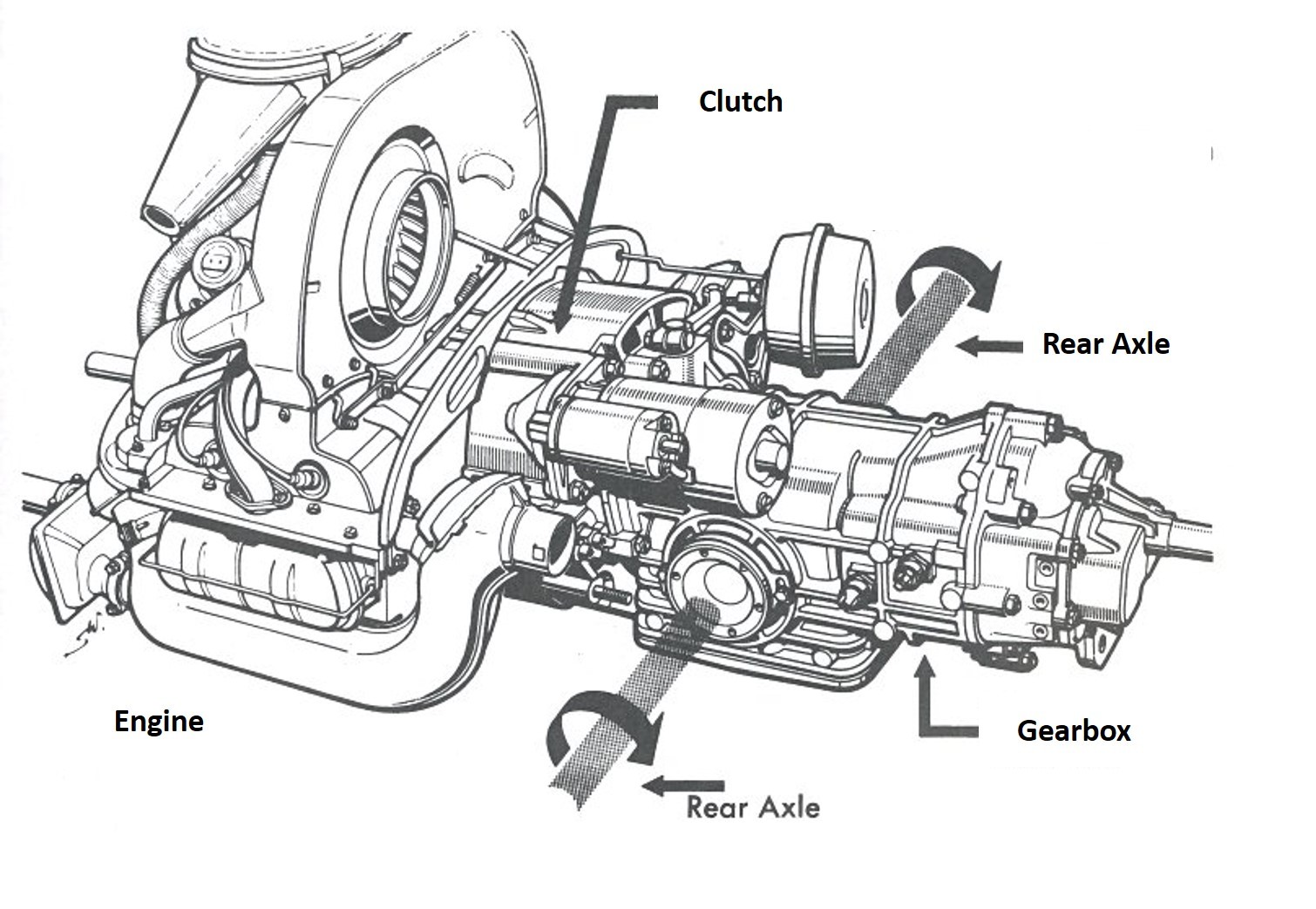 Clutch

Rear Axle

Engine

Gearbox

Rear Axle